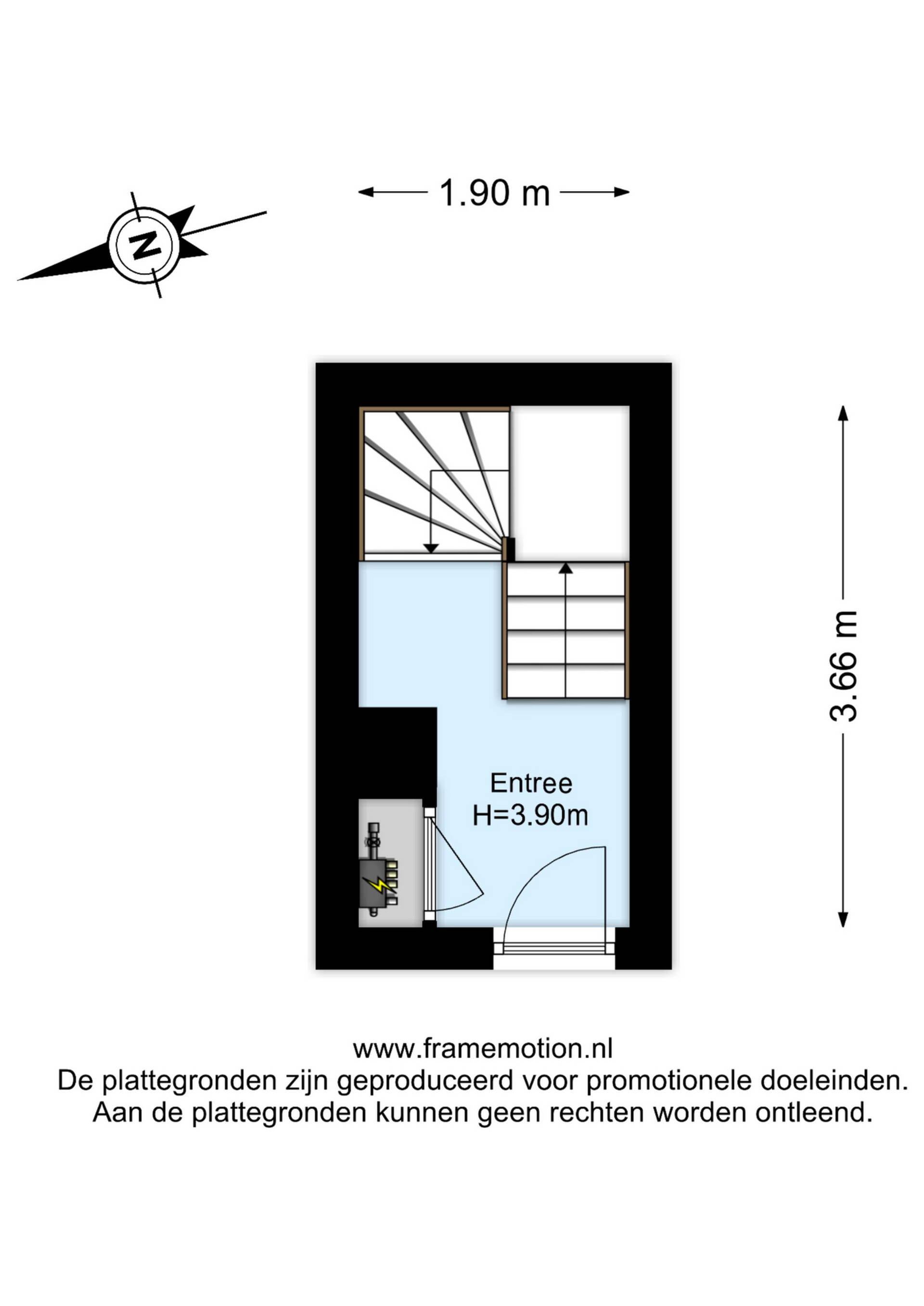 N

1.90 m

3.66 m

Entree
H=3.90m

www.framemotion.nl
De plattegronden zijn geproduceerd voor promotionele doeleinden.
Aan de plattegronden kunnen geen rechten worden ontleend.